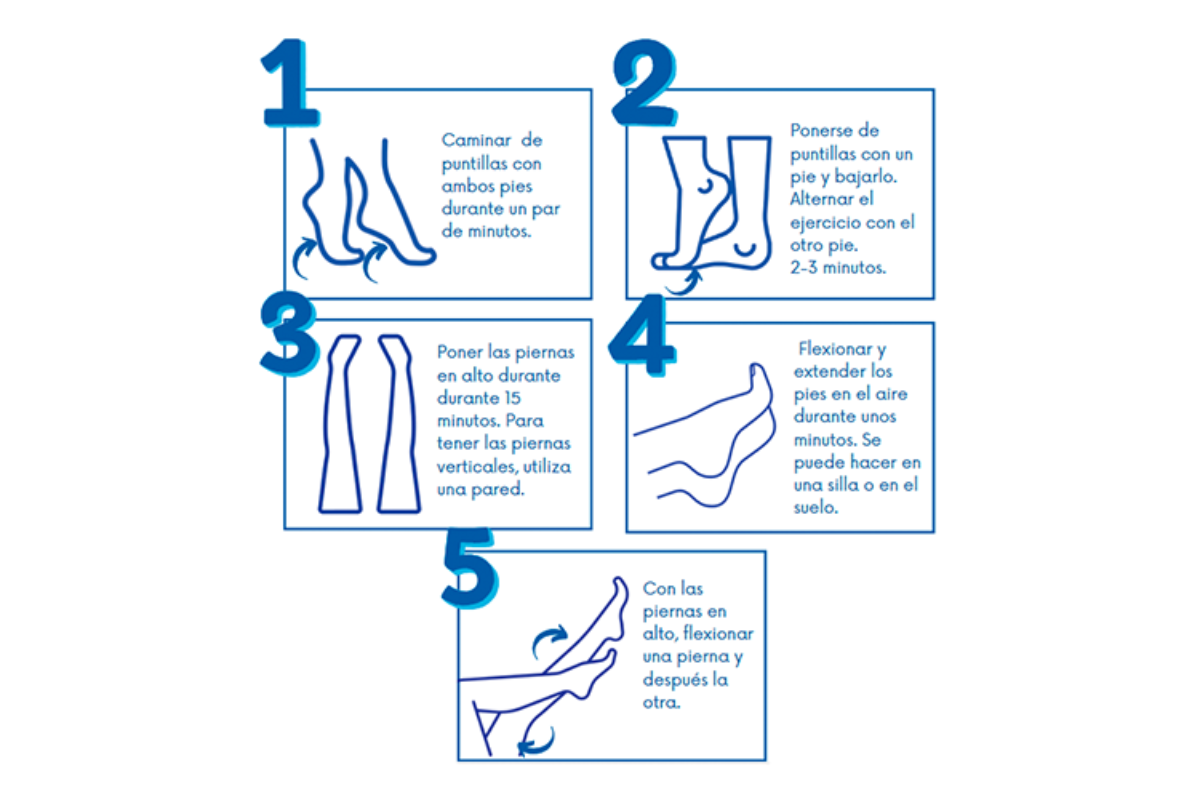 1

Caminar de puntillas con ambos pies durante un par de minutos.

2

Ponerse de puntillas con un pie y bajarlo. Alternar el ejercicio con el otro pie. 2-3 minutos.

3

Poner las piernas en alto durante durante 15 minutos. Para tener las piernas verticales, utiliza una pared.

4

Flexionar y extender los pies en el aire durante unos minutos. Se puede hacer en una silla o en el suelo.

5

Con las piernas en alto, flexionar una pierna y después la otra.